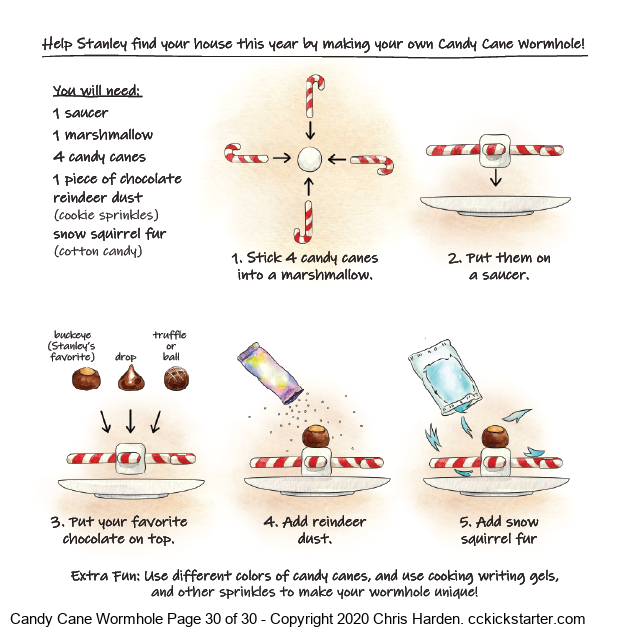 Help Stanley find your house this year by making your own Candy Cane Wormhole!

You will need:
1 saucer
1 marshmallow
4 candy canes
1 piece of chocolate
reindeer dust
(cookie sprinkles)
snow squirrel fur
(cotton candy)

1. Stick 4 candy canes into a marshmallow.

2. Put them on a saucer.

buckeye (Stanley's favorite)
drop
truffle or ball

3. Put your favorite chocolate on top.

4. Add reindeer dust.

5. Add snow squirrel fur

Extra Fun: Use different colors of candy canes, and use cooking writing gels, and other sprinkles to make your wormhole unique!

Candy Cane Wormhole Page 30 of 30 - Copyright 2020 Chris Harden. cckickstarter.com